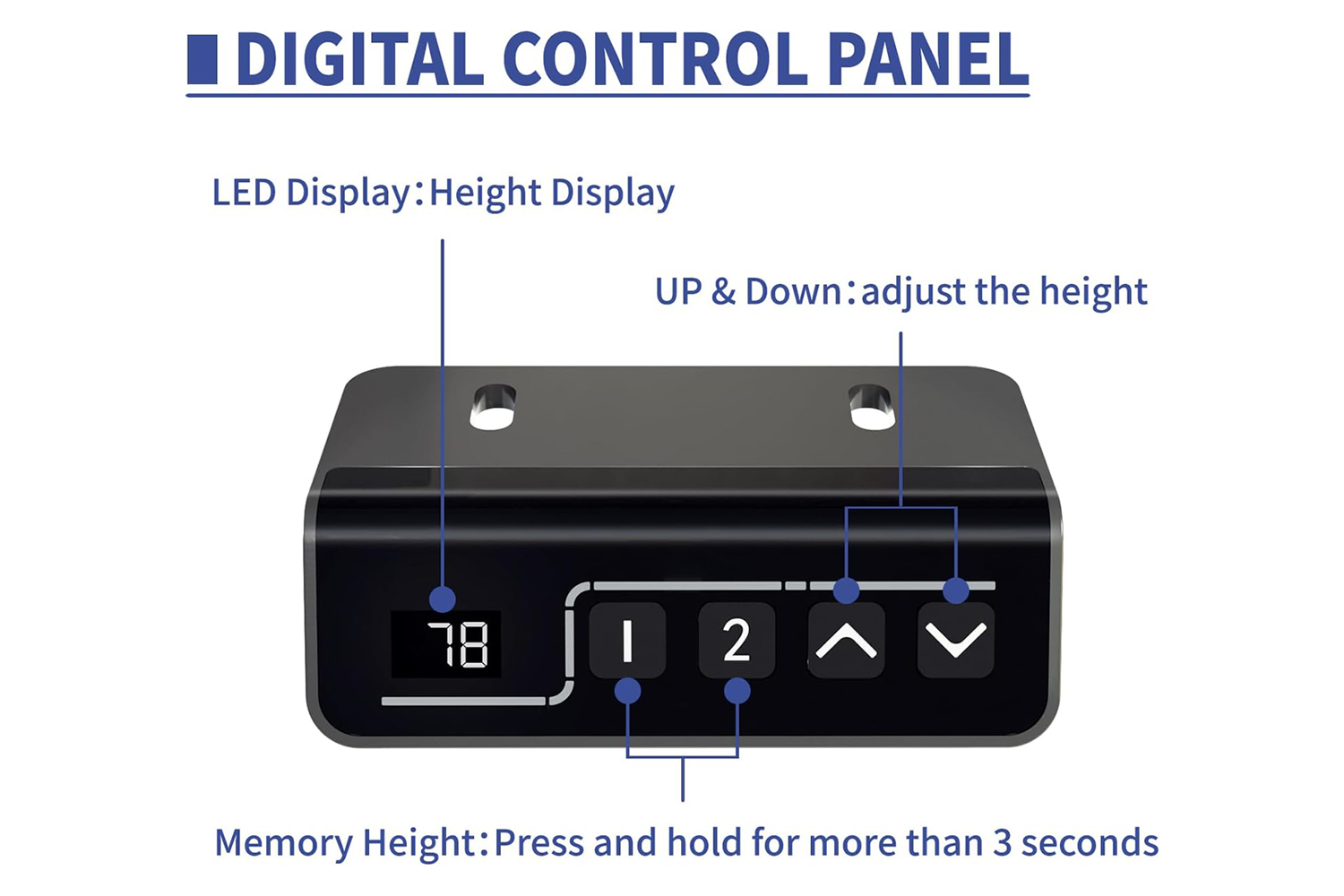 DIGITAL CONTROL PANEL

LED Display：Height Display

UP & Down：adjust the height

78

1

2

Memory Height：Press and hold for more than 3 seconds