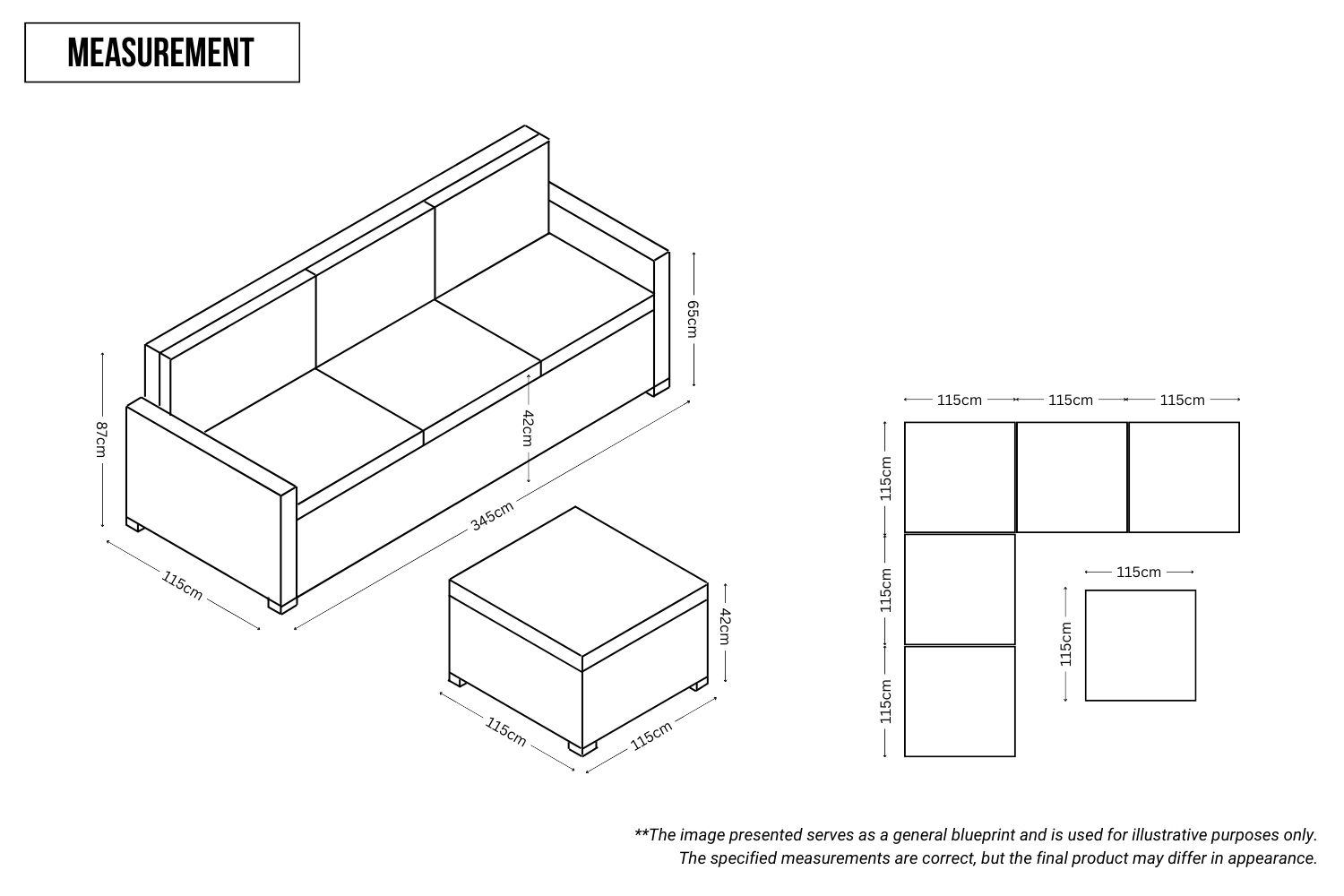 MEASUREMENT

87cm
65cm
42cm
345cm
115cm

42cm
115cm
115cm

115cm 115cm 115cm
115cm
115cm
115cm
115cm
115cm

**The image presented serves as a general blueprint and is used for illustrative purposes only. The specified measurements are correct, but the final product may differ in appearance.