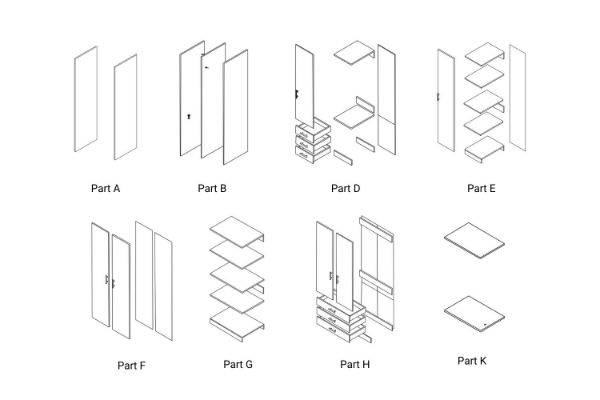 Part A

Part B

Part D

Part E

Part F

Part G

Part H

Part K